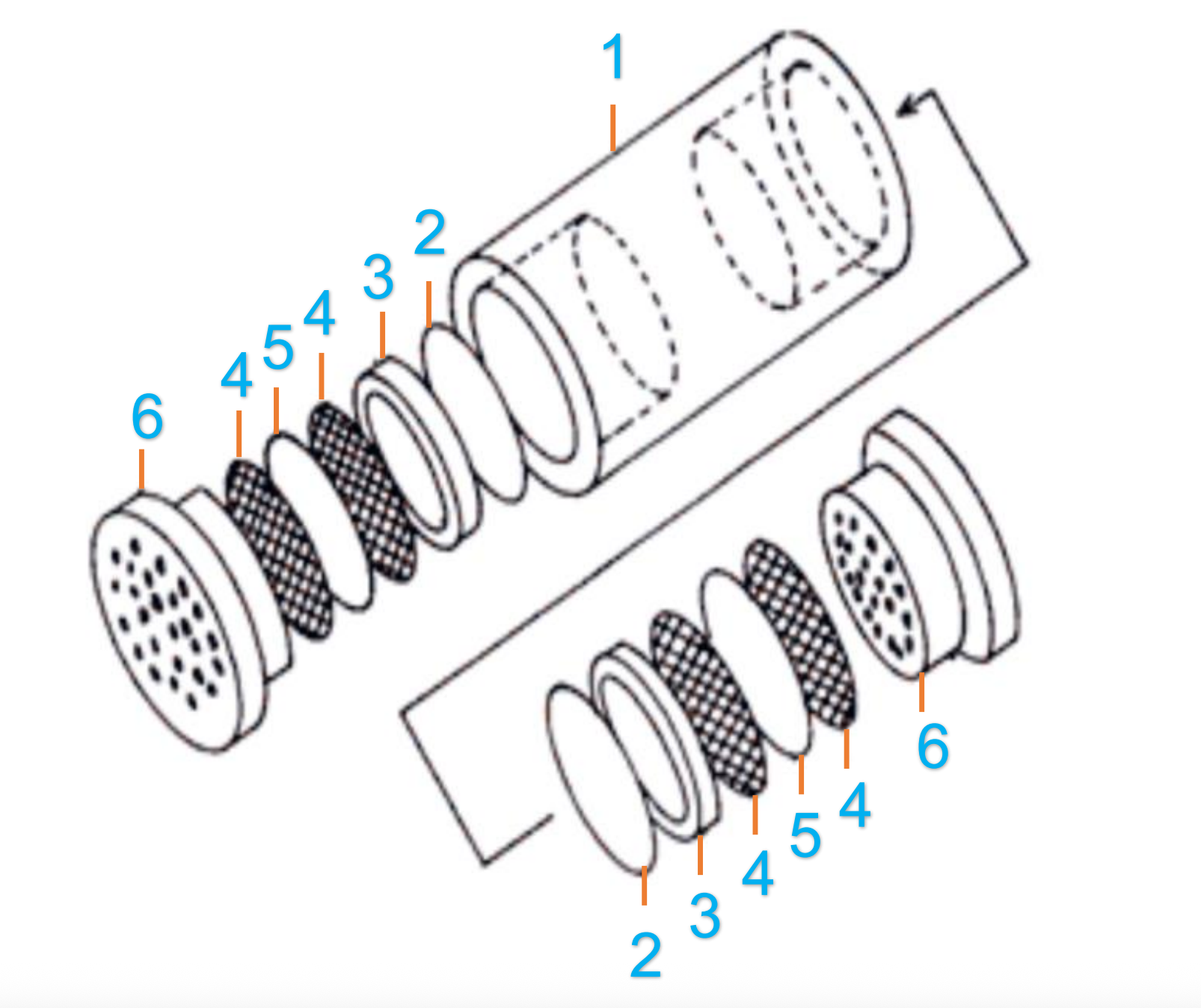 1
2
3
4
5
4
6
6
4
5
4
3
2